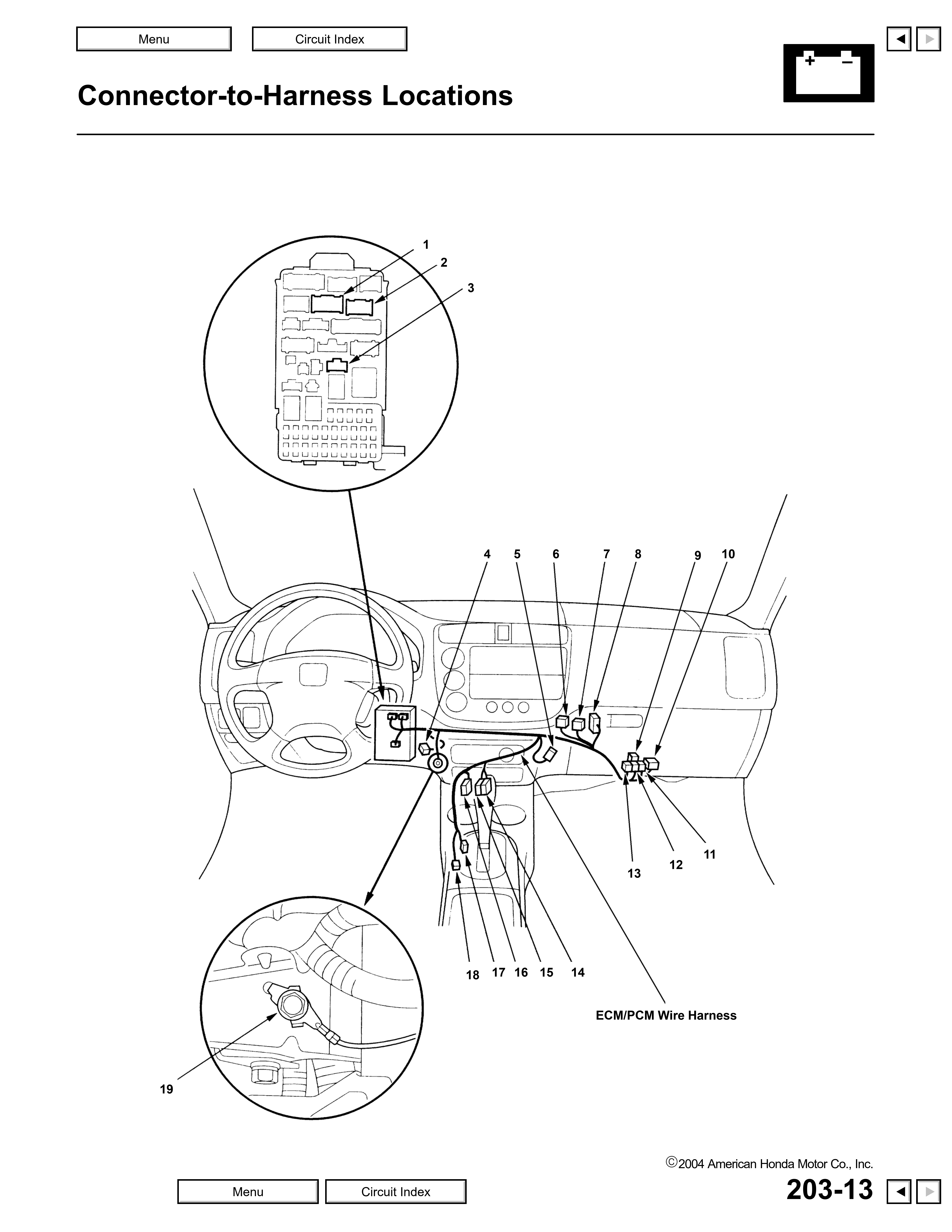 Menu

Circuit Index

Connector-to-Harness Locations

1
2
3

4 5 6 7 8 9 10

11
12
13

18 17 16 15 14

ECM/PCM Wire Harness

19

©2004 American Honda Motor Co., Inc.

Menu

Circuit Index

203-13